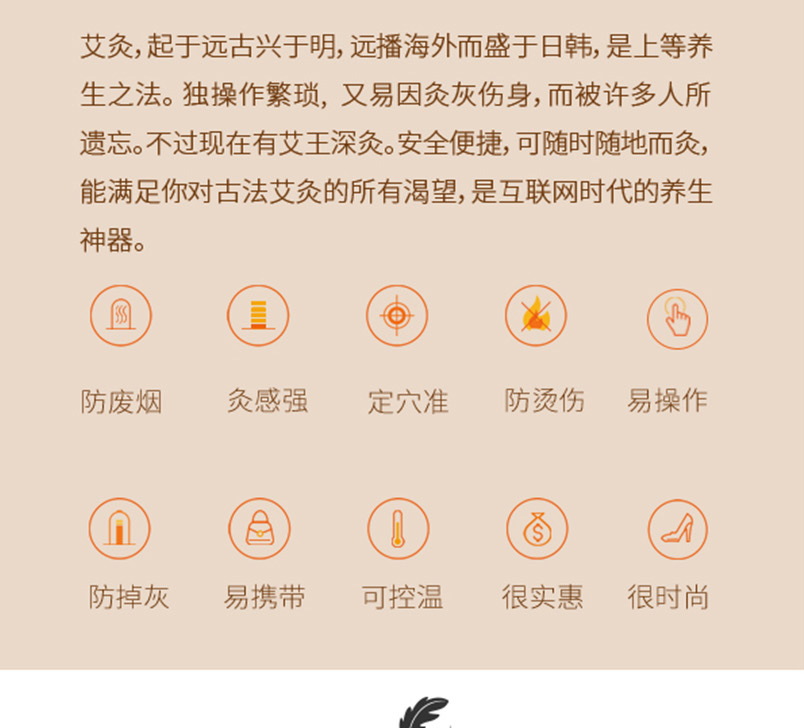 艾灸，起于远古兴于明，远播海外而盛于日韩，是上等养生之法。独操作繁琐，又易因灸灰伤身，而被许多人所遗忘。不过现在有艾王深灸。安全便捷，可随时随地而灸，能满足你对古法艾灸的所有渴望，是互联网时代的养生神器。

防废烟 灸感强 定穴准 防烫伤 易操作

防掉灰 易携带 可控温 很实惠 很时尚